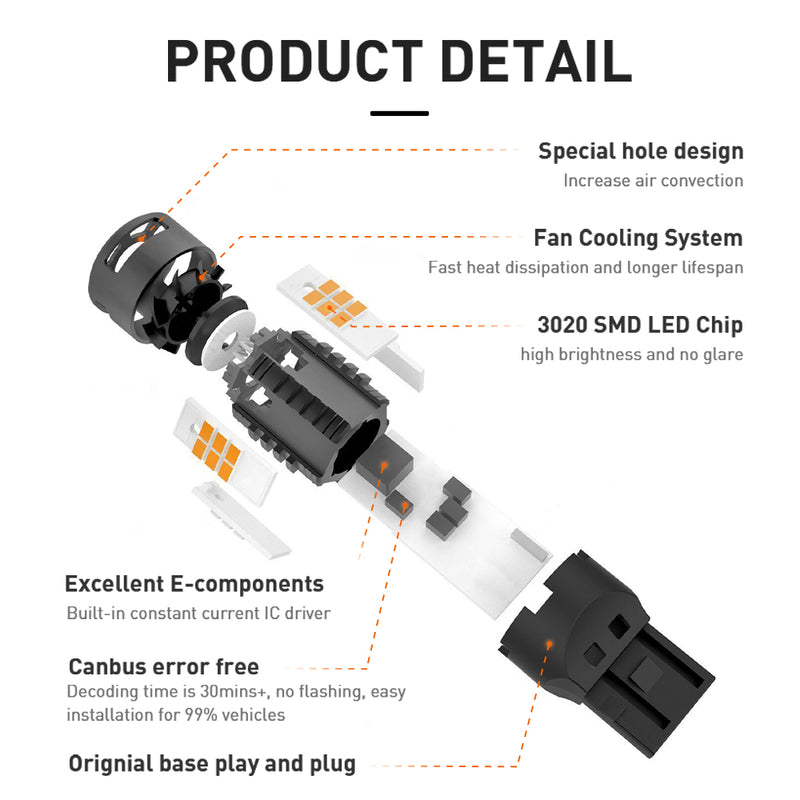 PRODUCT DETAIL

Special hole design
Increase air convection

Fan Cooling System
Fast heat dissipation and longer lifespan

3020 SMD LED Chip
high brightness and no glare

Excellent E-components
Built-in constant current IC driver

Canbus error free
Decoding time is 30mins+, no flashing, easy installation for 99% vehicles

Orignial base play and plug